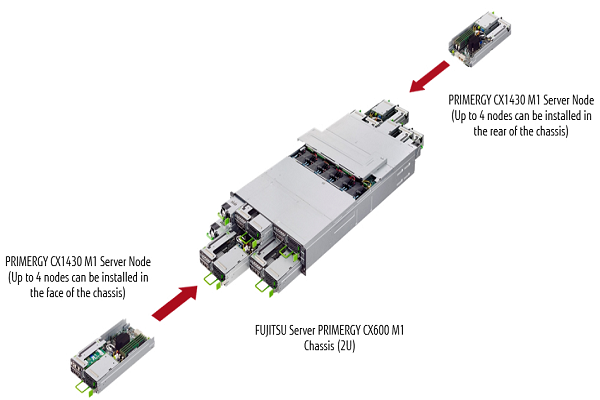 PRIMERGY CX1430 M1 Server Node
(Up to 4 nodes can be installed in the rear of the chassis)

PRIMERGY CX1430 M1 Server Node
(Up to 4 nodes can be installed in the face of the chassis)

FUJITSU Server PRIMERGY CX600 M1
Chassis (2U)